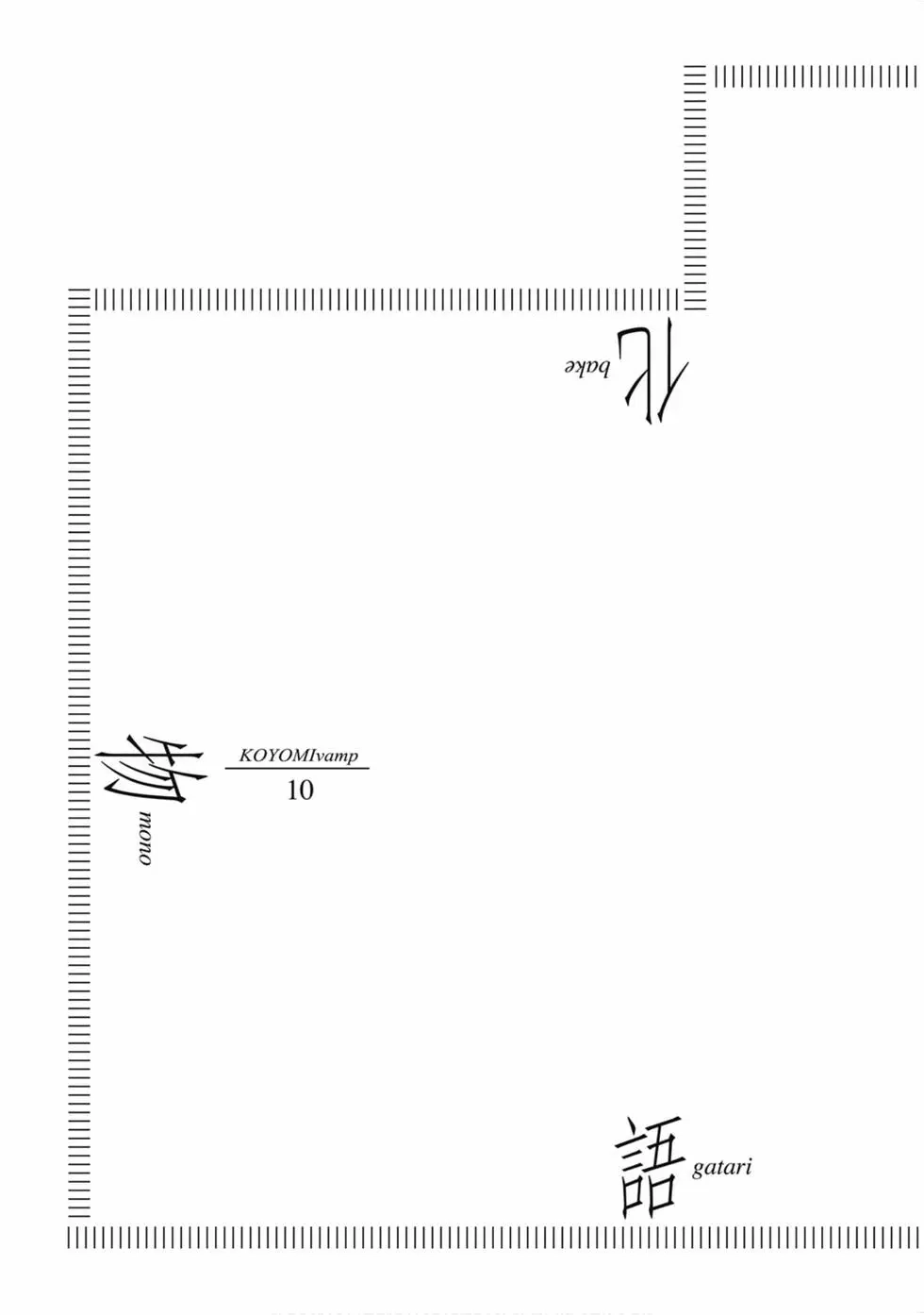 化
bake

物
mono

KOYOMIvamp
10

語
gatari