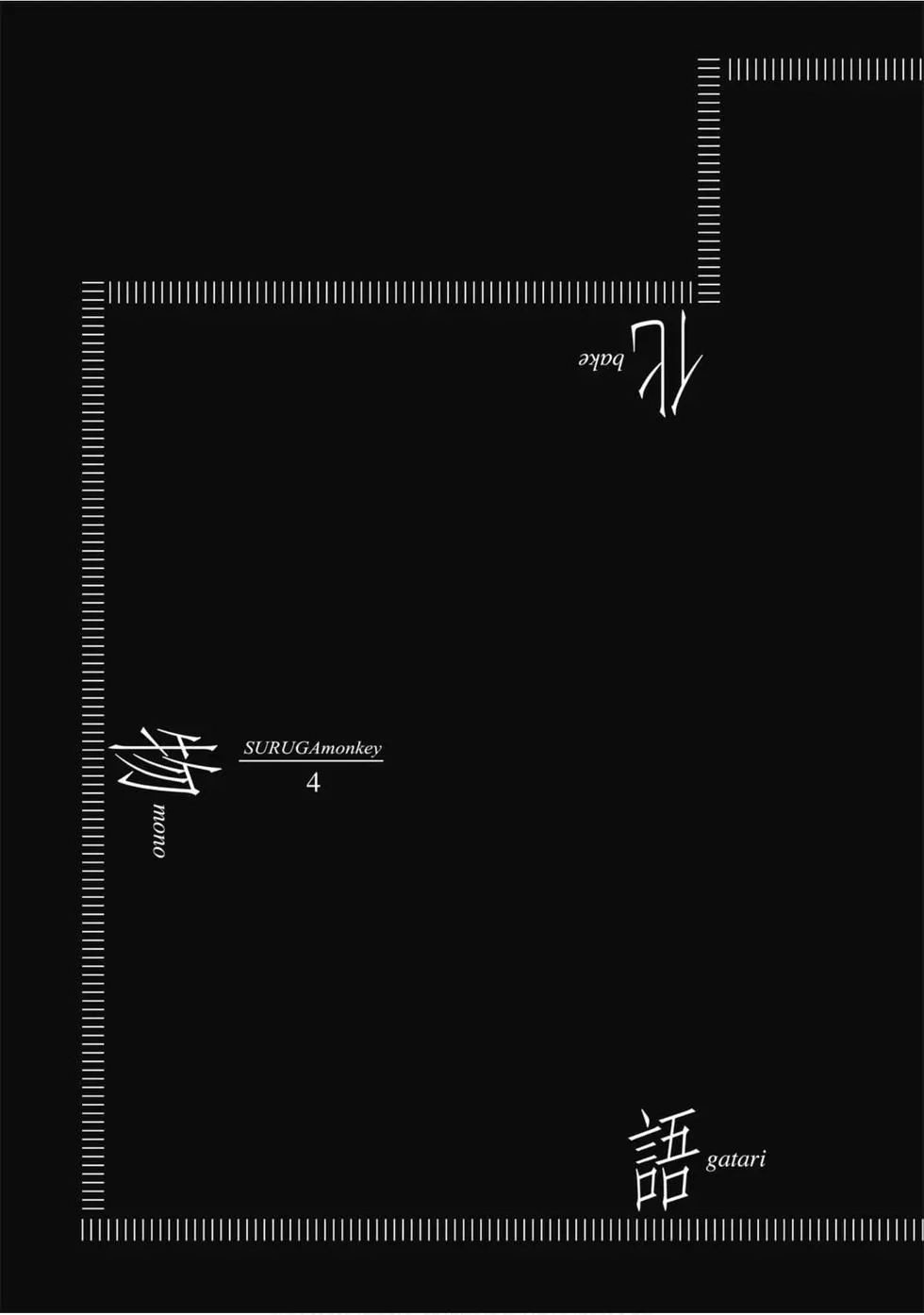 化
bake

物
mono

SURUGAmonkey
4

語
gatari