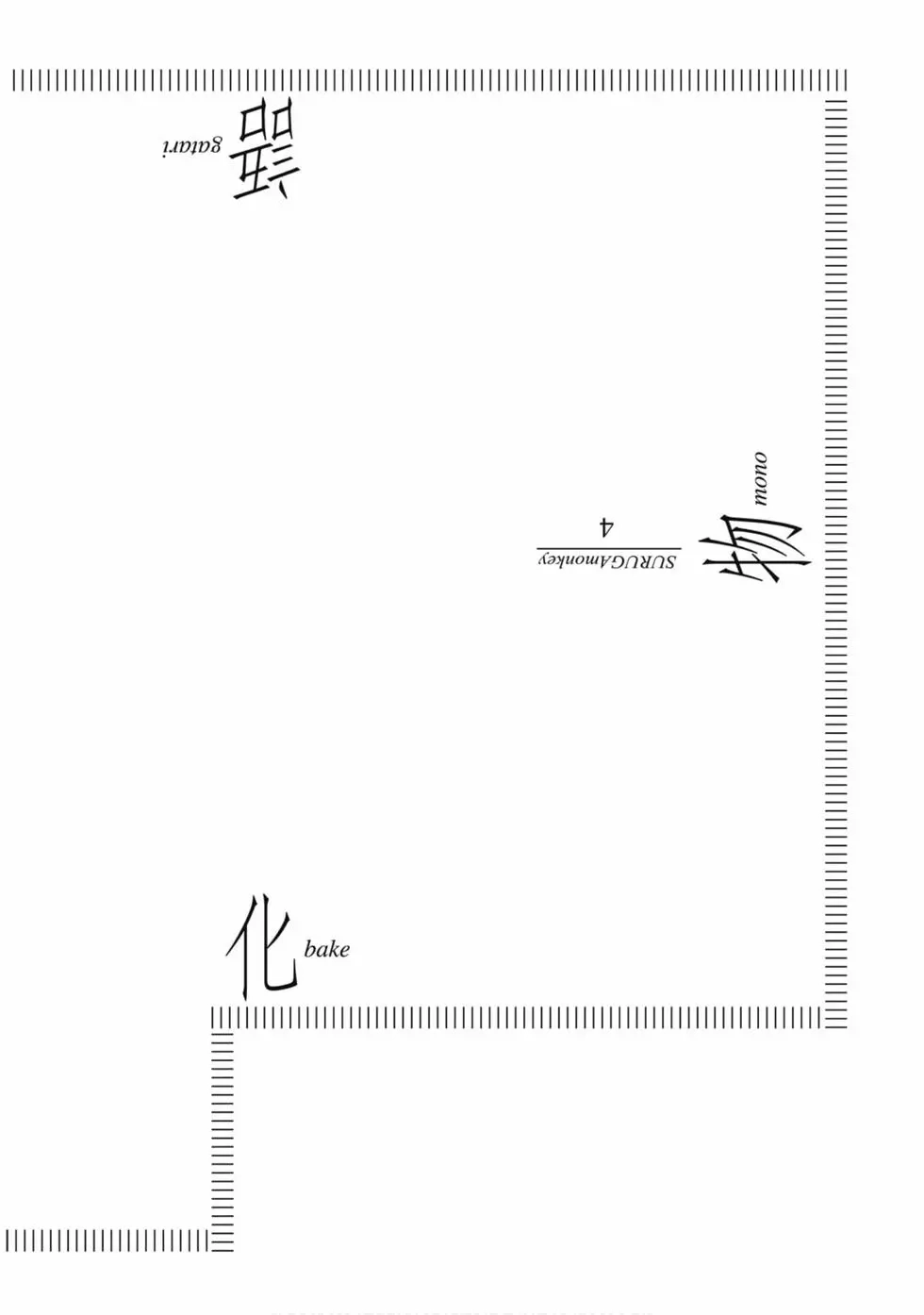 語 gatari

物 mono

SURUGAmonkey
4

化 bake