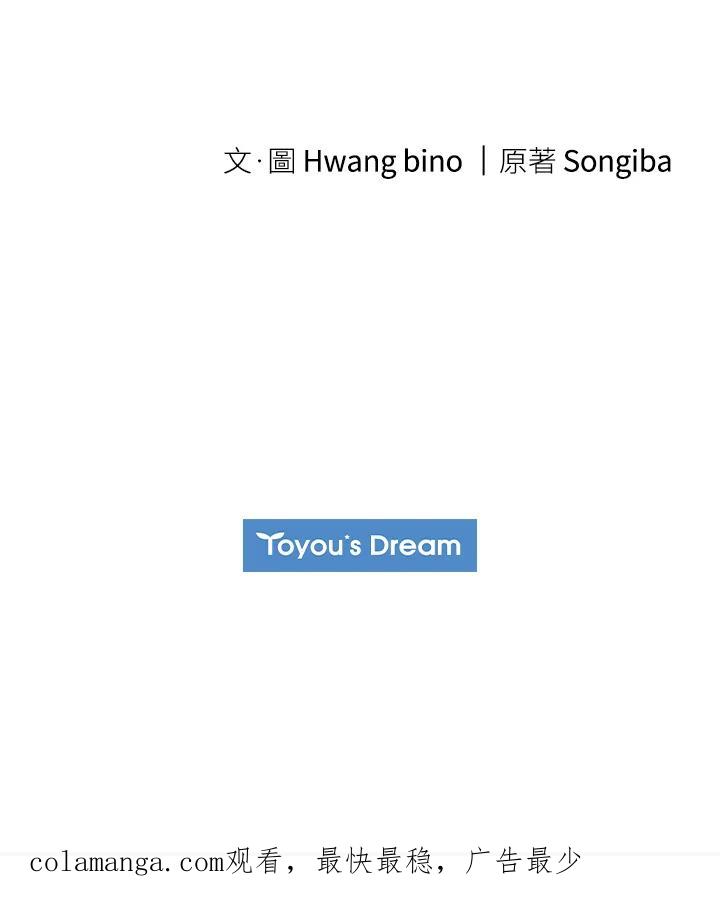 文·圖 Hwang bino ｜原著 Songiba

Toyou's Dream

colamanga.com观看，最快最稳，广告最少