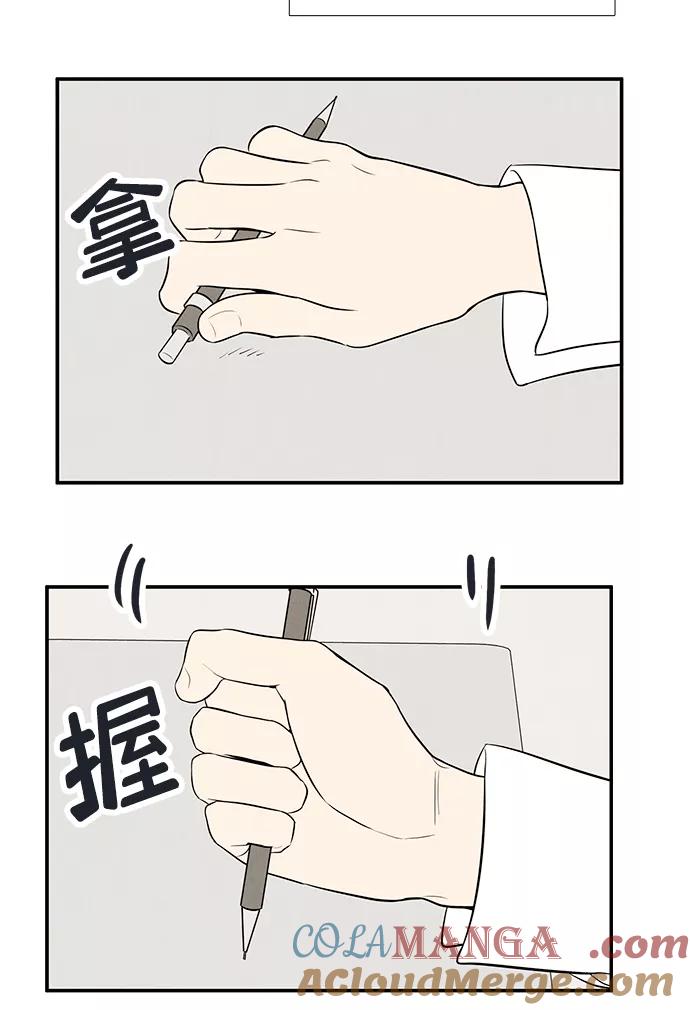 拿

握

COLAMANGA .com
ACloudMerge.com