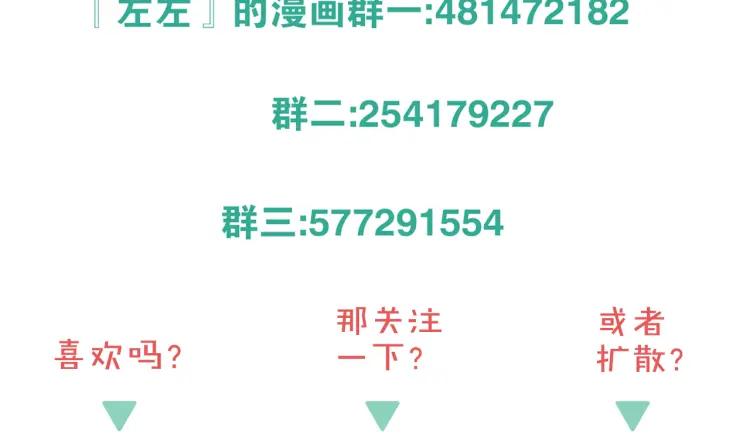 『左左』的漫画群一:481472182

群二:254179227

群三:577291554

喜欢吗?

那关注一下?

或者扩散?